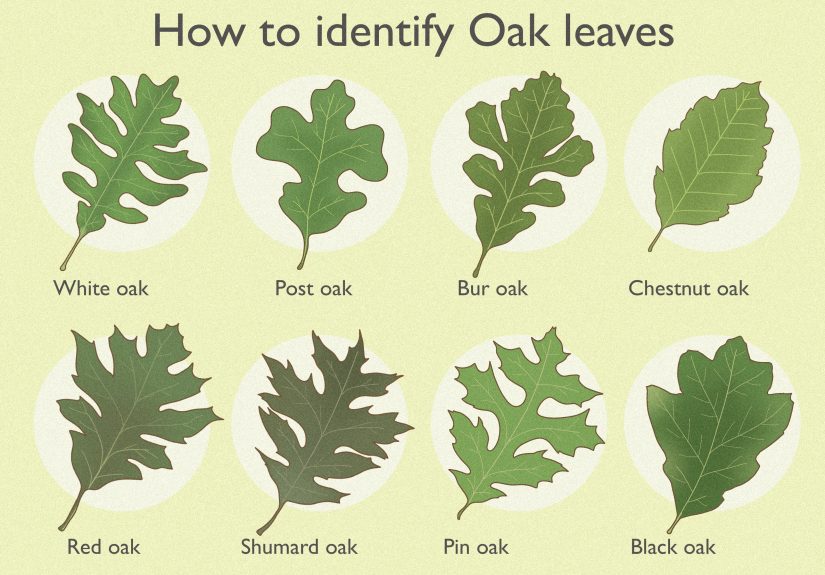 How to identify Oak leaves

White oak

Post oak

Bur oak

Chestnut oak

Red oak

Shumard oak

Pin oak

Black oak