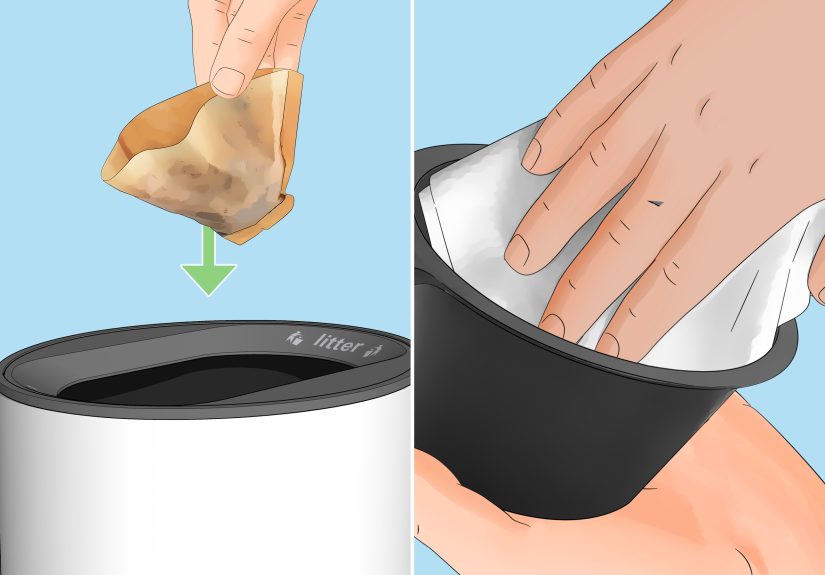 litter