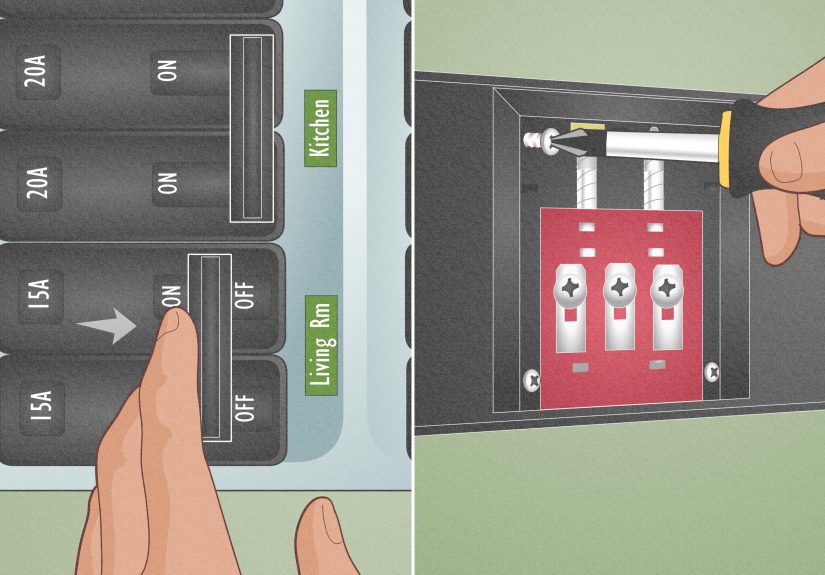 20A
ON
20A
ON
Kitchen
15A
ON
OFF
15A
OFF
Living Rm